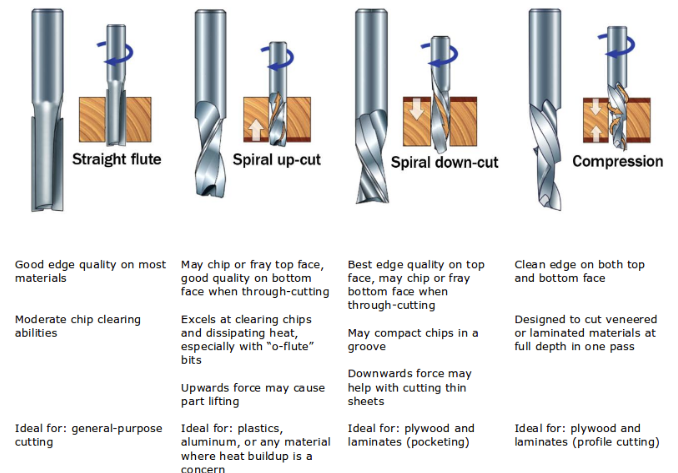 Straight flute

Good edge quality on most materials

Moderate chip clearing abilities

Ideal for: general-purpose cutting

Spiral up-cut

May chip or fray top face, good quality on bottom face when through-cutting

Excels at clearing chips and dissipating heat, especially with "o-flute" bits

Upwards force may cause part lifting

Ideal for: plastics, aluminum, or any material where heat buildup is a concern

Spiral down-cut

Best edge quality on top face, may chip or fray bottom face when through-cutting

May compact chips in a groove

Downwards force may help with cutting thin sheets

Ideal for: plywood and laminates (pocketing)

Compression

Clean edge on both top and bottom face

Designed to cut veneered or laminated materials at full depth in one pass

Ideal for: plywood and laminates (profile cutting)